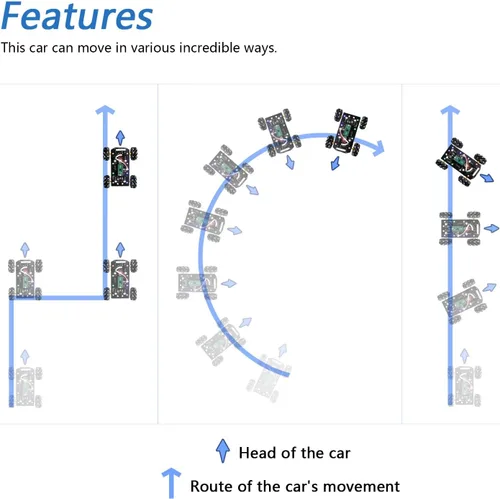 Features

This car can move in various incredible ways.

Head of the car

Route of the car's movement