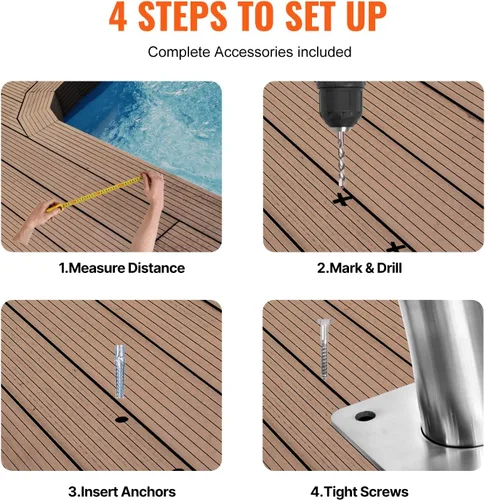 4 STEPS TO SET UP

Complete Accessories included

1.Measure Distance

2.Mark & Drill

3.Insert Anchors

4.Tight Screws