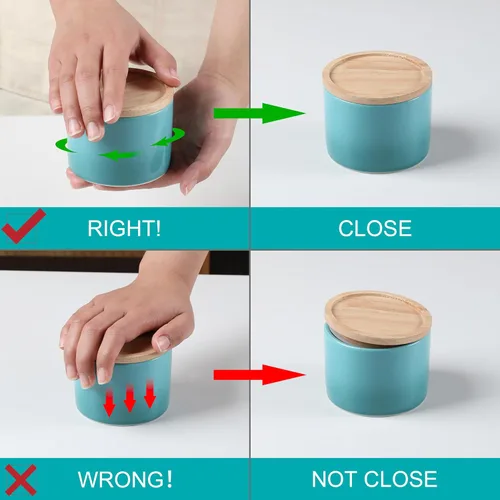 RIGHT!

CLOSE

WRONG!

NOT CLOSE