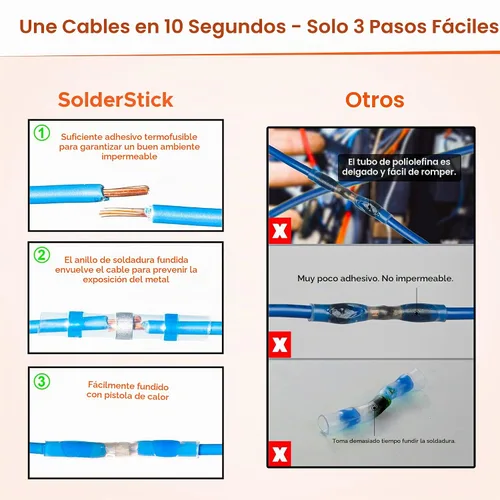 Une Cables en 10 Segundos - Solo 3 Pasos Fáciles

SolderStick

① Suficiente adhesivo termofusible para garantizar un buen ambiente impermeable

② El anillo de soldadura fundida envuelve el cable para prevenir la exposición del metal

③ Fácilmente fundido con pistola de calor

Otros

El tubo de poliolefina es delgado y fácil de romper.

X

Muy poco adhesivo. No impermeable.

X

Toma demasiado tiempo fundir la soldadura.

X