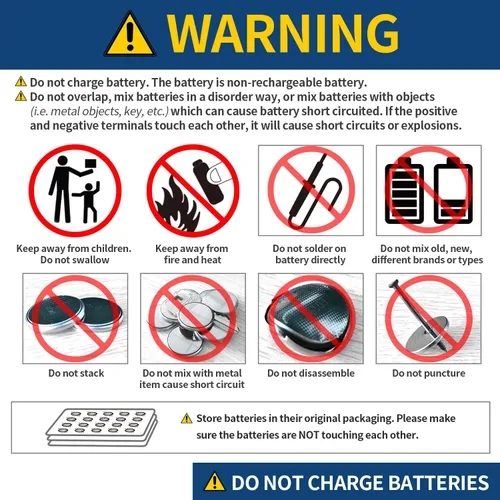 WARNING

Do not charge battery. The battery is non-rechargeable battery.

Do not overlap, mix batteries in a disorder way, or mix batteries with objects (i.e. metal objects, key, etc.) which can cause battery short circuited. If the positive and negative terminals touch each other, it will cause short circuits or explosions.

Keep away from children. Do not swallow

Keep away from fire and heat

Do not solder on battery directly

Do not mix old, new, different brands or types

Do not stack

Do not mix with metal item cause short circuit

Do not disassemble

Do not puncture

Store batteries in their original packaging. Please make sure the batteries are NOT touching each other.

DO NOT CHARGE BATTERIES