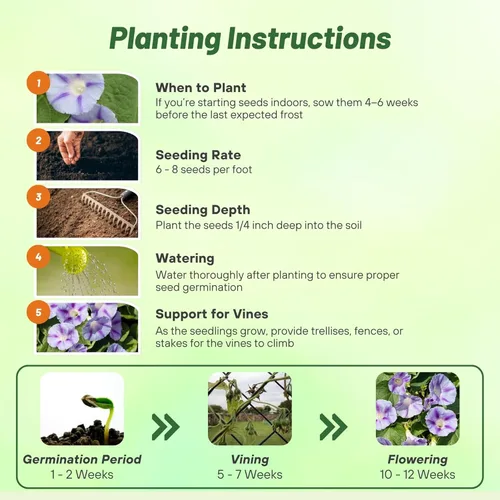 Planting Instructions

1
When to Plant
If you're starting seeds indoors, sow them 4–6 weeks before the last expected frost

2
Seeding Rate
6 - 8 seeds per foot

3
Seeding Depth
Plant the seeds 1/4 inch deep into the soil

4
Watering
Water thoroughly after planting to ensure proper seed germination

5
Support for Vines
As the seedlings grow, provide trellises, fences, or stakes for the vines to climb

Germination Period
1 - 2 Weeks

Vining
5 - 7 Weeks

Flowering
10 - 12 Weeks