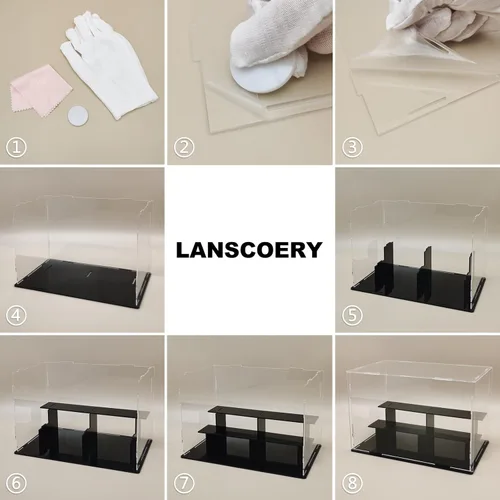 ①

②

③

④

LANSCOERY

⑤

⑥

⑦

⑧