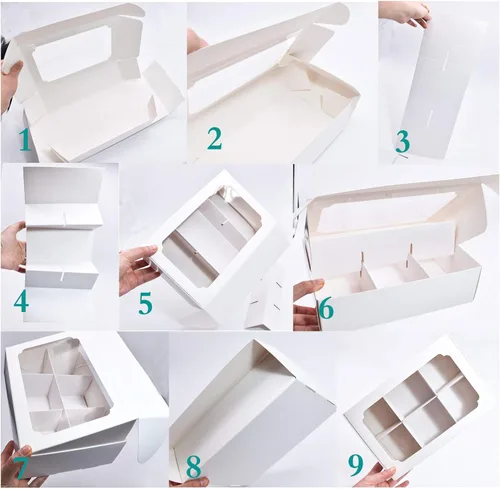 1
2
3
4
5
6
7
8
9