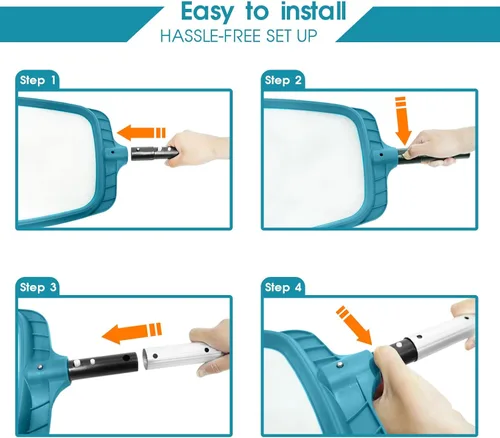 Easy to install
HASSLE-FREE SET UP

Step 1

Step 2

Step 3

Step 4