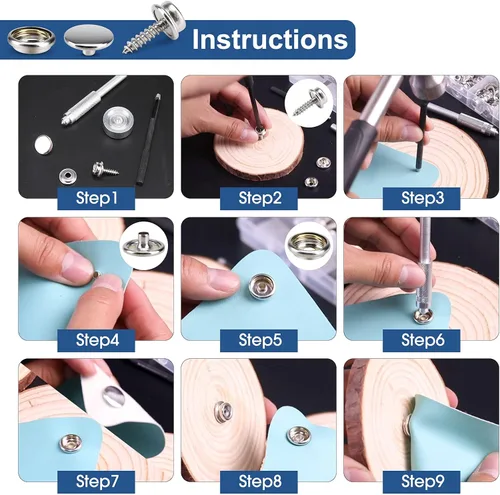 Instructions

Step1

Step2

Step3

Step4

Step5

Step6

Step7

Step8

Step9