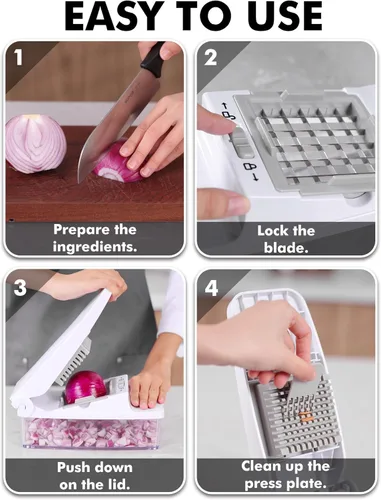 EASY TO USE

1

Prepare the ingredients.

2

Lock the blade.

3

Push down on the lid.

4

Clean up the press plate.