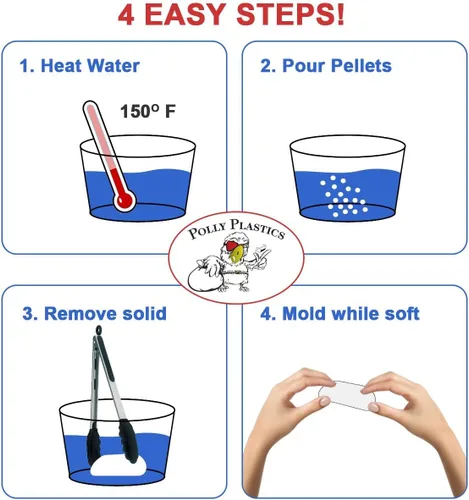 4 EASY STEPS!

1. Heat Water

150° F

2. Pour Pellets

POLLY PLASTICS

3. Remove solid

4. Mold while soft