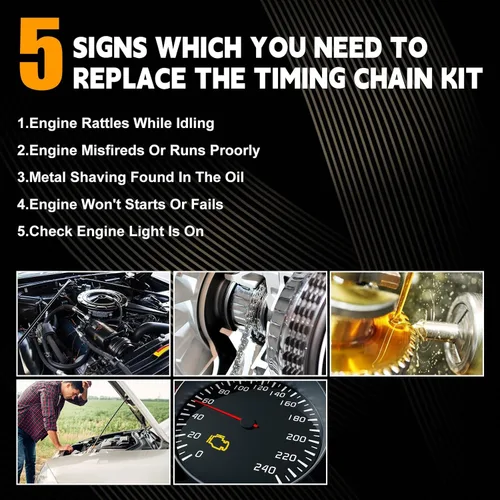 5 SIGNS WHICH YOU NEED TO REPLACE THE TIMING CHAIN KIT

1.Engine Rattles While Idling

2.Engine Misfireds Or Runs Proorly

3.Metal Shaving Found In The Oil

4.Engine Won't Starts Or Fails

5.Check Engine Light Is On

0
20
40
60
80
100
120
140
160
180
200
220
240