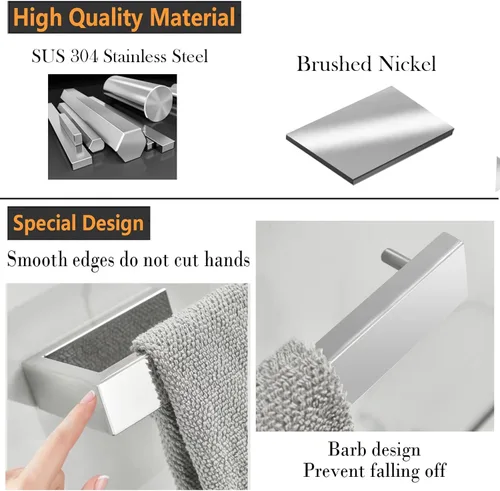 High Quality Material

SUS 304 Stainless Steel

Brushed Nickel

Special Design

Smooth edges do not cut hands

Barb design
Prevent falling off