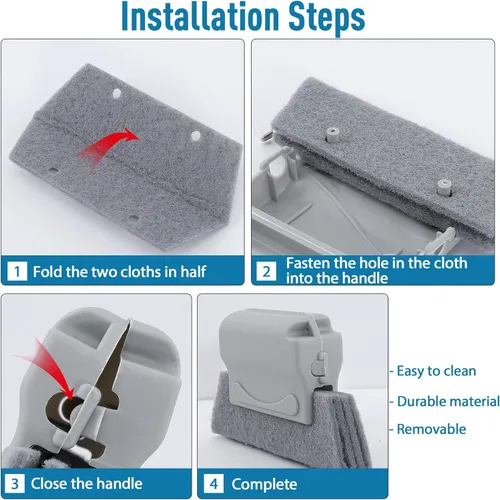 Installation Steps

1 Fold the two cloths in half

2 Fasten the hole in the cloth into the handle

3 Close the handle

4 Complete

- Easy to clean

- Durable material

- Removable