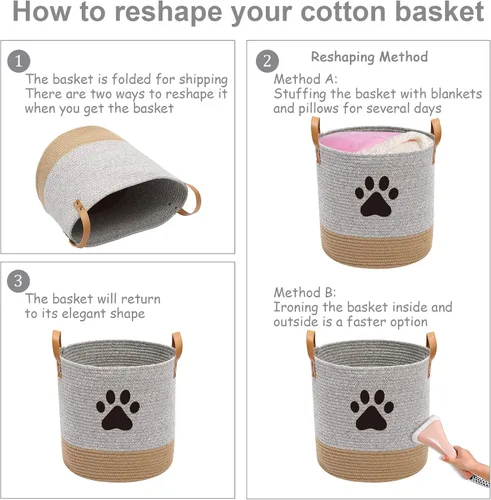 How to reshape your cotton basket

1
The basket is folded for shipping
There are two ways to reshape it when you get the basket

3
The basket will return to its elegant shape

2
Reshaping Method
Method A:
Stuffing the basket with blankets and pillows for several days

Method B:
Ironing the basket inside and outside is a faster option