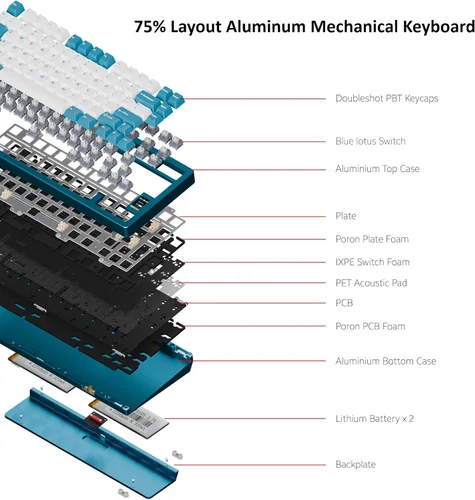 75% Layout Aluminum Mechanical Keyboard

Doubleshot PBT Keycaps

Blue lotus Switch

Aluminium Top Case

Plate

Poron Plate Foam

IXPE Switch Foam

PET Acoustic Pad

PCB

Poron PCB Foam

Aluminium Bottom Case

Lithium Battery x 2

Backplate