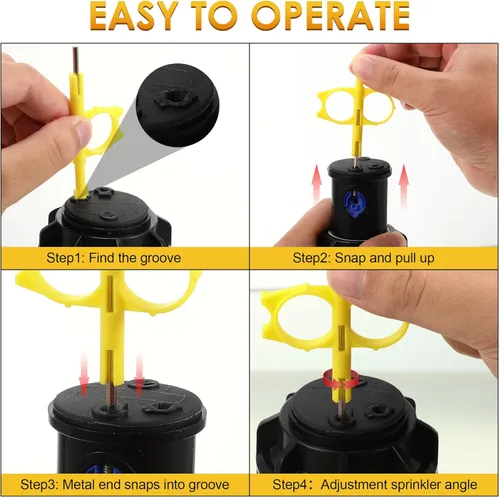 EASY TO OPERATE

Step1: Find the groove

Step2: Snap and pull up

Step3: Metal end snaps into groove

Step4: Adjustment sprinkler angle