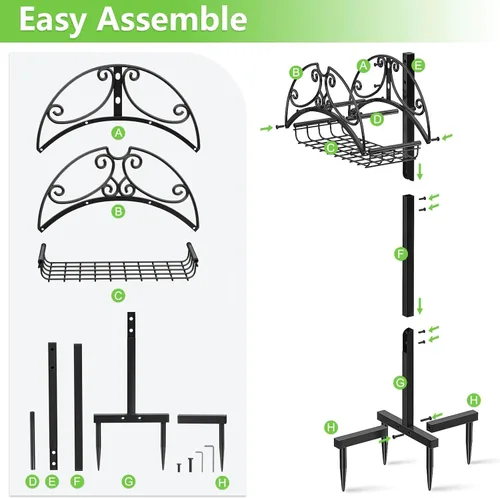 Easy Assemble

A

B

C

D E F G H

B A E

D

C

F

G

H H