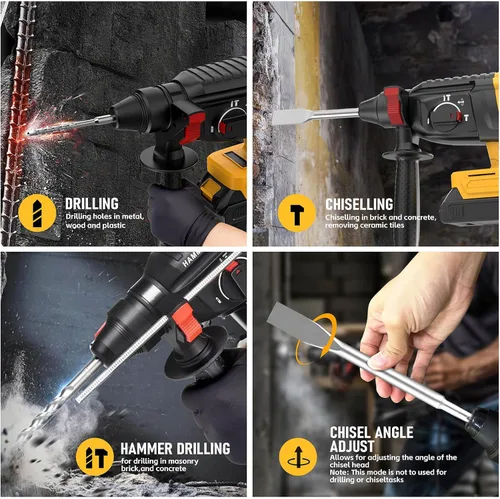 DRILLING
Drilling holes in metal, wood and plastic

CHISELLING
Chiselling in brick and concrete, removing ceramic tiles

HAMMER DRILLING
for drilling in masonry brick,and concrete

CHISEL ANGLE ADJUST
Allows for adjusting the angle of the chisel head
Note: This mode is not to used for drilling or chiseltasks