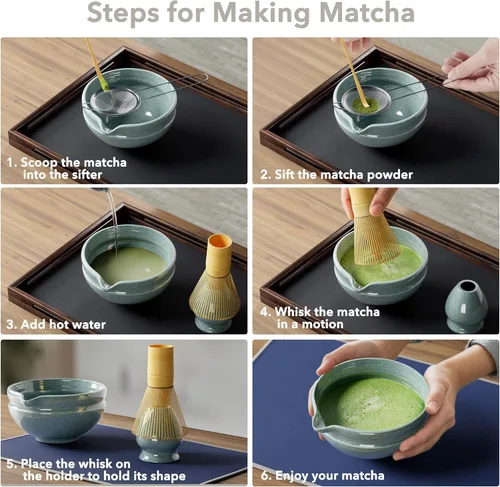 Steps for Making Matcha

1. Scoop the matcha into the sifter

2. Sift the matcha powder

3. Add hot water

4. Whisk the matcha in a motion

5. Place the whisk on the holder to hold its shape

6. Enjoy your matcha