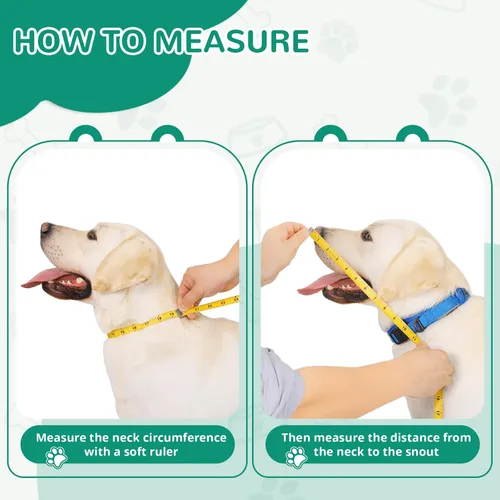 HOW TO MEASURE

Measure the neck circumference with a soft ruler

Then measure the distance from the neck to the snout