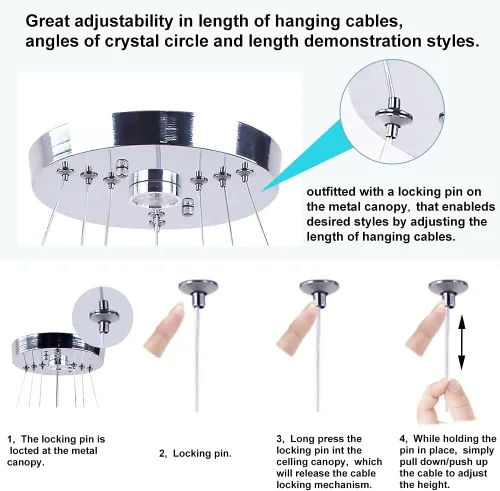 Great adjustability in length of hanging cables, angles of crystal circle and length demonstration styles.

outfitted with a locking pin on the metal canopy, that enableds desired styles by adjusting the length of hanging cables.

1, The locking pin is locted at the metal canopy.

2, Locking pin.

3, Long press the locking pin int the celling canopy, which will release the cable locking mechanism.

4, While holding the pin in place, simply pull down/push up the cable to adjust the height.