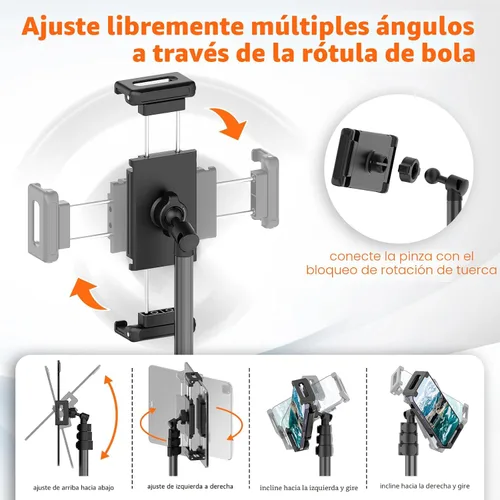 Ajuste libremente múltiples ángulos a través de la rótula de bola

conecte la pinza con el bloqueo de rotación de tuerca

ajuste de arriba hacia abajo

ajuste de izquierda a derecha

incline hacia la izquierda y gire

incline hacia la derecha y gire