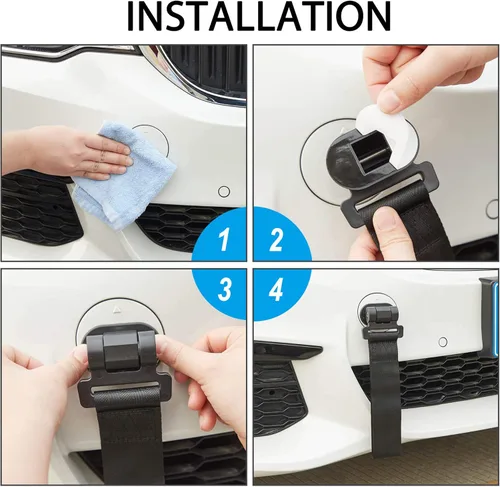 INSTALLATION

1

2

3

4