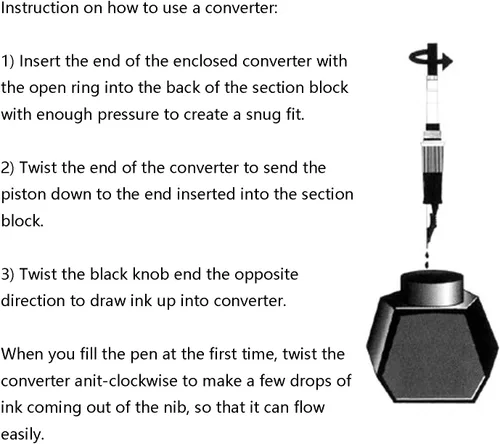 Instruction on how to use a converter:

1) Insert the end of the enclosed converter with the open ring into the back of the section block with enough pressure to create a snug fit.

2) Twist the end of the converter to send the piston down to the end inserted into the section block.

3) Twist the black knob end the opposite direction to draw ink up into converter.

When you fill the pen at the first time, twist the converter anit-clockwise to make a few drops of ink coming out of the nib, so that it can flow easily.