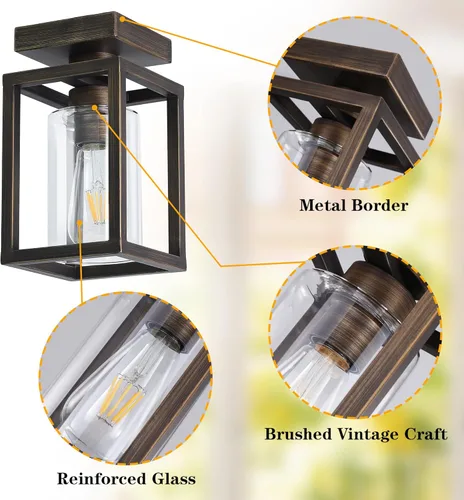 Metal Border

Brushed Vintage Craft

Reinforced Glass