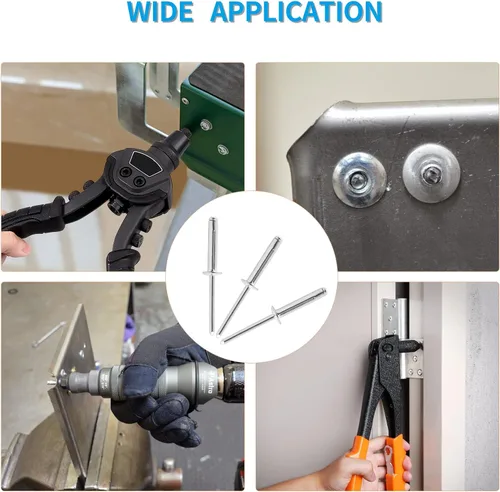 WIDE APPLICATION

Astro