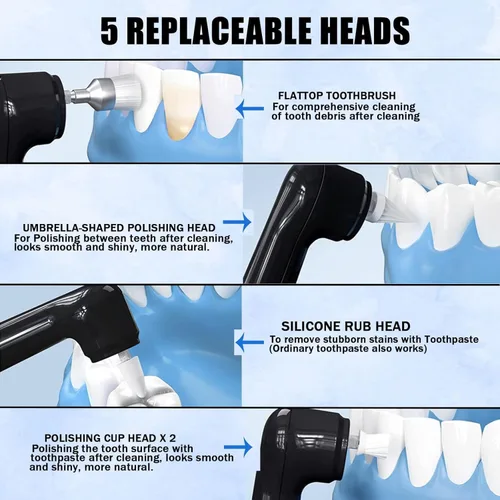 5 REPLACEABLE HEADS

FLATTOP TOOTHBRUSH
For comprehensive cleaning of tooth debris after cleaning

UMBRELLA-SHAPED POLISHING HEAD
For Polishing between teeth after cleaning, looks smooth and shiny, more natural.

SILICONE RUB HEAD
To remove stubborn stains with Toothpaste (Ordinary toothpaste also works)

POLISHING CUP HEAD X 2
Polishing the tooth surface with toothpaste after cleaning, looks smooth and shiny, more natural.