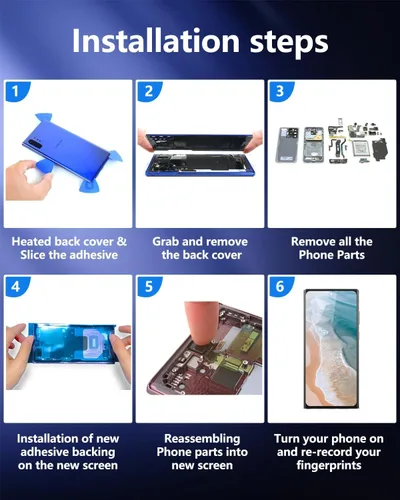 Installation steps

1

Heated back cover & Slice the adhesive

2

Grab and remove the back cover

3

Remove all the Phone Parts

4

Installation of new adhesive backing on the new screen

5

Reassembling Phone parts into new screen

6

Turn your phone on and re-record your fingerprints