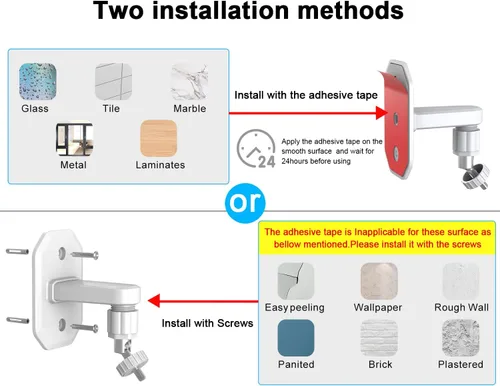 Two installation methods

Glass
Tile
Marble
Metal
Laminates

Install with the adhesive tape

24

Apply the adhesive tape on the smooth surface and wait for 24hours before using

or

The adhesive tape is Inapplicable for these surface as bellow mentioned.Please install it with the screws

Easy peeling
Wallpaper
Rough Wall
Panited
Brick
Plastered

Install with Screws