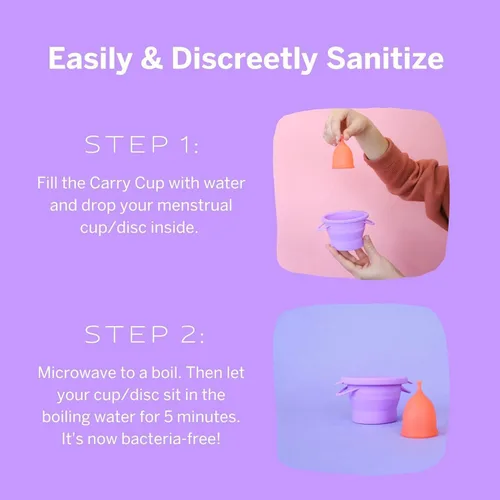 Easily & Discreetly Sanitize

STEP 1:

Fill the Carry Cup with water and drop your menstrual cup/disc inside.

STEP 2:

Microwave to a boil. Then let your cup/disc sit in the boiling water for 5 minutes. It's now bacteria-free!