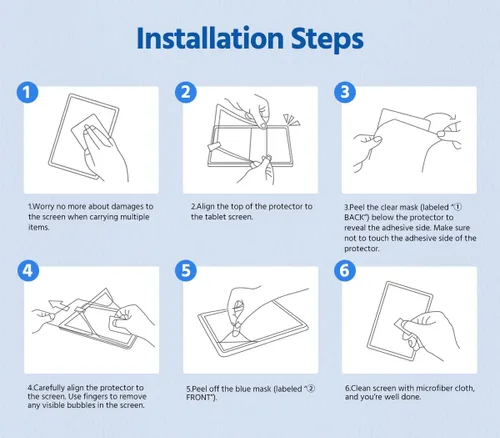 Installation Steps

1

1.Worry no more about damages to the screen when carrying multiple items.

2

2.Align the top of the protector to the tablet screen.

3

3.Peel the clear mask (labeled "① BACK") below the protector to reveal the adhesive side. Make sure not to touch the adhesive side of the protector.

4

4.Carefully align the protector to the screen. Use fingers to remove any visible bubbles in the screen.

5

5.Peel off the blue mask (labeled "② FRONT").

6

6.Clean screen with microfiber cloth, and you're well done.