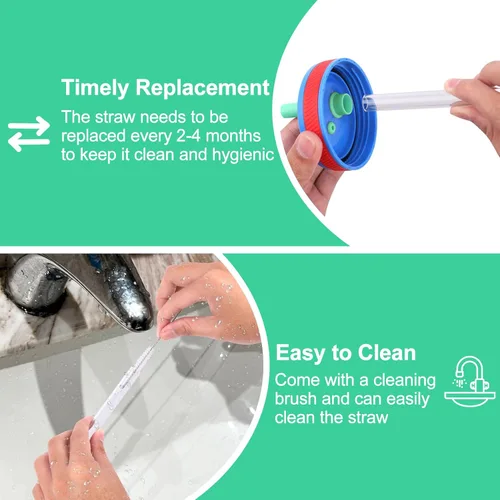 Timely Replacement

The straw needs to be replaced every 2-4 months to keep it clean and hygienic

Easy to Clean

Come with a cleaning brush and can easily clean the straw