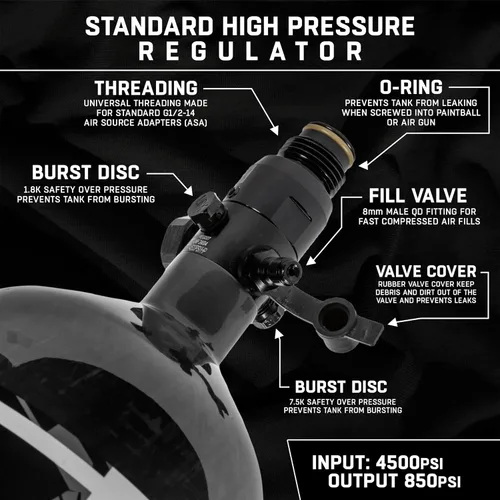 STANDARD HIGH PRESSURE
REGULATOR

THREADING
UNIVERSAL THREADING MADE FOR STANDARD G1/2-14 AIR SOURCE ADAPTERS (ASA)

O-RING
PREVENTS TANK FROM LEAKING WHEN SCREWED INTO PAINTBALL OR AIR GUN

BURST DISC
1.8K SAFETY OVER PRESSURE PREVENTS TANK FROM BURSTING

FILL VALVE
8mm MALE QD FITTING FOR FAST COMPRESSED AIR FILLS

VALVE COVER
RUBBER VALVE COVER KEEP DEBRIS AND DIRT OUT OF THE VALVE AND PREVENTS LEAKS

BURST DISC
7.5K SAFETY OVER PRESSURE PREVENTS TANK FROM BURSTING

INPUT: 4500PSI
OUTPUT 850PSI