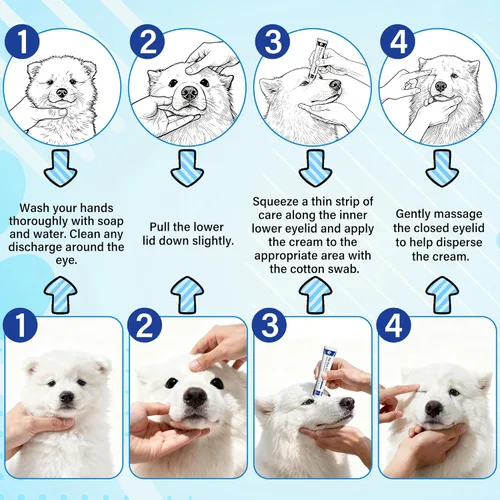 1

2

3

4

Wash your hands thoroughly with soap and water. Clean any discharge around the eye.

Pull the lower lid down slightly.

Squeeze a thin strip of care along the inner lower eyelid and apply the cream to the appropriate area with the cotton swab.

Gently massage the closed eyelid to help disperse the cream.

1

2

3

4