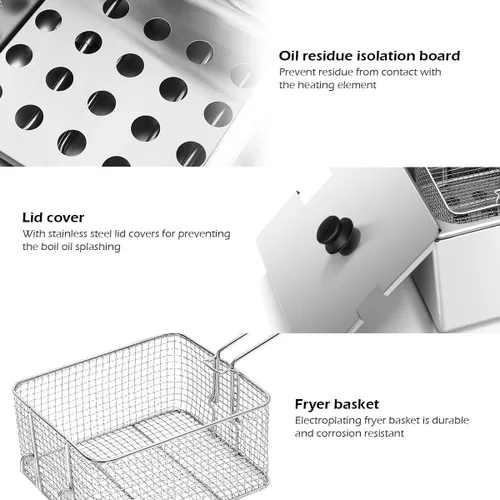 Oil residue isolation board
Prevent residue from contact with the heating element

Lid cover
With stainless steel lid covers for preventing the boil oil splashing

Fryer basket
Electroplating fryer basket is durable and corrosion resistant