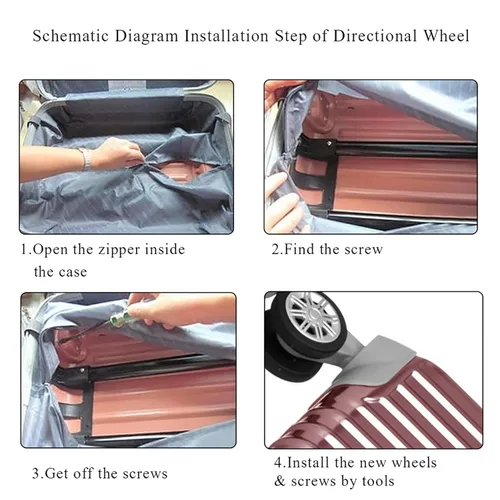 Schematic Diagram Installation Step of Directional Wheel

1.Open the zipper inside the case

2.Find the screw

3.Get off the screws

4.Install the new wheels & screws by tools