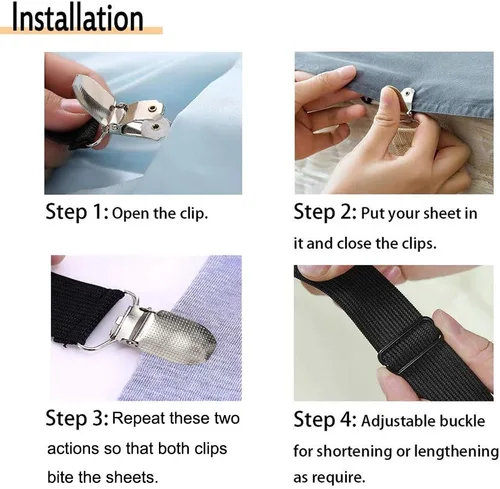 Installation

Step 1: Open the clip.

Step 2: Put your sheet in it and close the clips.

Step 3: Repeat these two actions so that both clips bite the sheets.

Step 4: Adjustable buckle for shortening or lengthening as require.