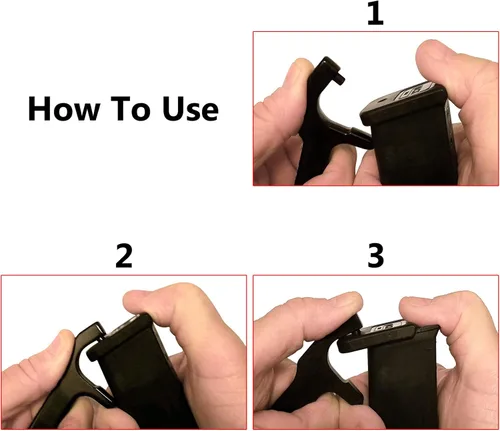 How To Use

1

2

3