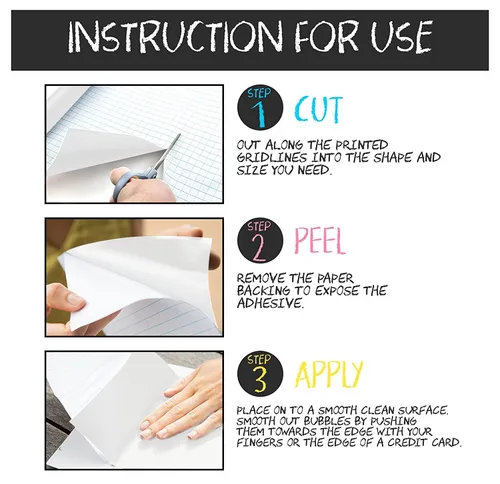 INSTRUCTION FOR USE

STEP 1 CUT

OUT ALONG THE PRINTED GRIDLINES INTO THE SHAPE AND SIZE YOU NEED.

STEP 2 PEEL

REMOVE THE PAPER BACKING TO EXPOSE THE ADHESIVE.

STEP 3 APPLY

PLACE ON TO A SMOOTH CLEAN SURFACE. SMOOTH OUT BUBBLES BY PUSHING THEM TOWARDS THE EDGE WITH YOUR FINGERS OR THE EDGE OF A CREDIT CARD.