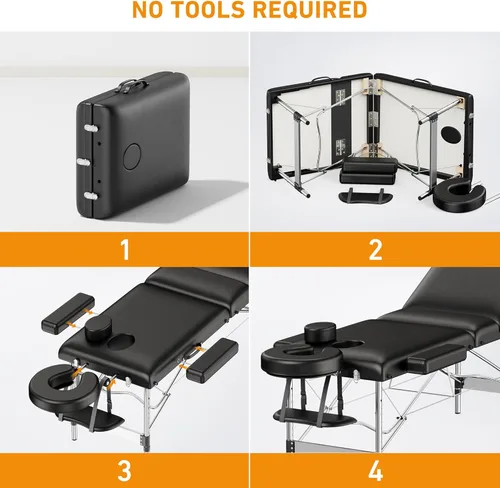 NO TOOLS REQUIRED

1

2

3

4