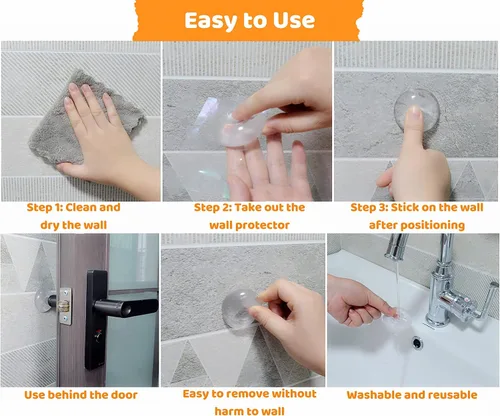 Easy to Use

Step 1: Clean and dry the wall

Step 2: Take out the wall protector

Step 3: Stick on the wall after positioning

Use behind the door

Easy to remove without harm to wall

Washable and reusable