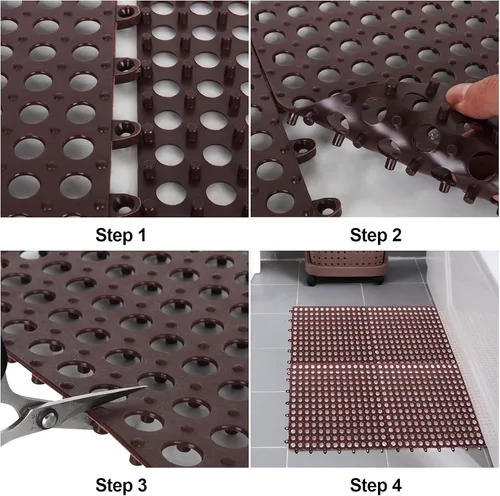 Step 1

Step 2

Step 3

Step 4