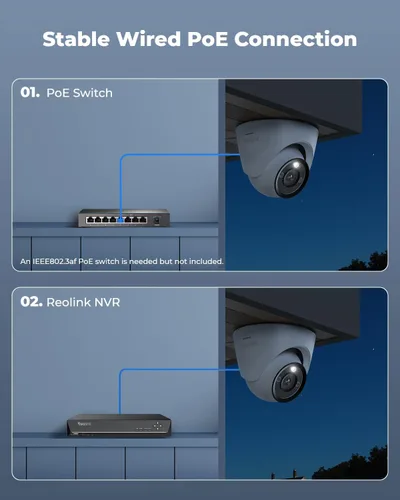 Stable Wired PoE Connection

01. PoE Switch

An IEEE802.3af PoE switch is needed but not included.

02. Reolink NVR