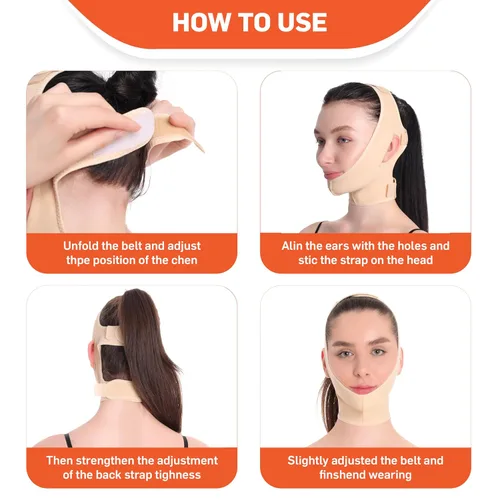 HOW TO USE

Unfold the belt and adjust thpe position of the chen

Alin the ears with the holes and stic the strap on the head

Then strengthen the adjustment of the back strap tighness

Slightly adjusted the belt and finshend wearing