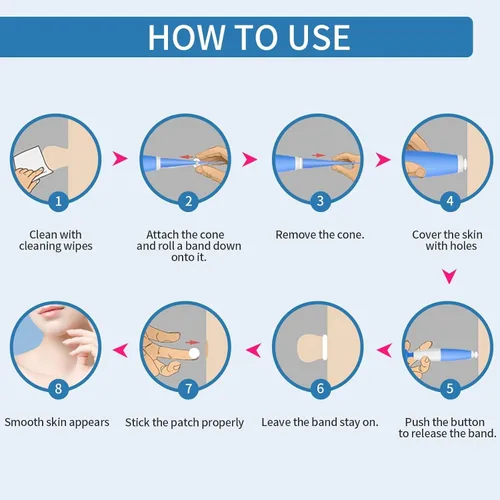 HOW TO USE

1
Clean with cleaning wipes

2
Attach the cone and roll a band down onto it.

3
Remove the cone.

4
Cover the skin with holes

5
Push the button to release the band.

6
Leave the band stay on.

7
Stick the patch properly

8
Smooth skin appears