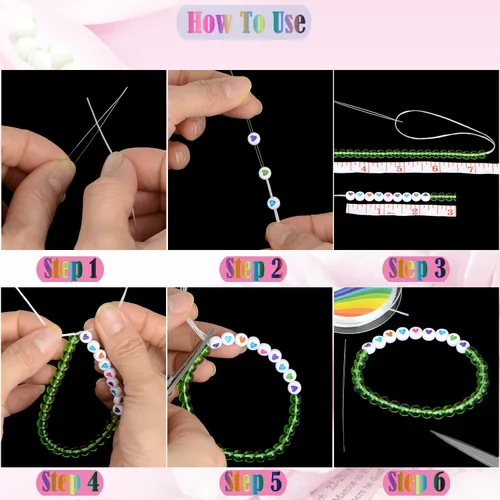 How To Use

4 5 6 7

1 2 3

Step 1

Step 2

Step 3

Step 4

Step 5

Step 6