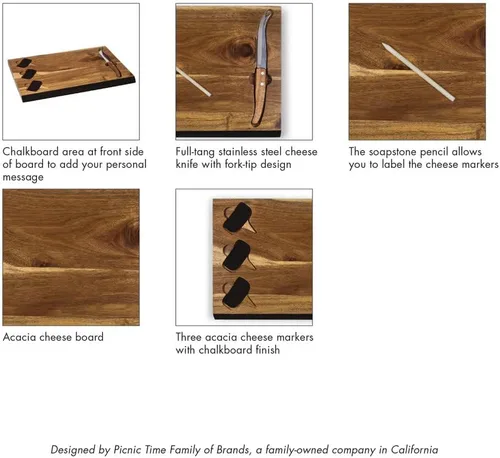 Chalkboard area at front side of board to add your personal message

Full-tang stainless steel cheese knife with fork-tip design

The soapstone pencil allows you to label the cheese markers

Acacia cheese board

Three acacia cheese markers with chalkboard finish

Designed by Picnic Time Family of Brands, a family-owned company in California