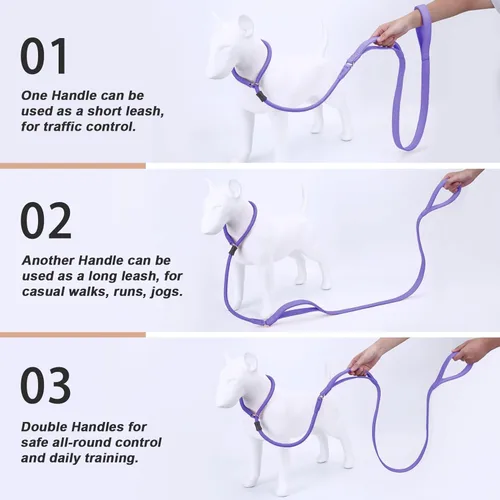 01

One Handle can be used as a short leash, for traffic control.

02

Another Handle can be used as a long leash, for casual walks, runs, jogs.

03

Double Handles for safe all-round control and daily training.